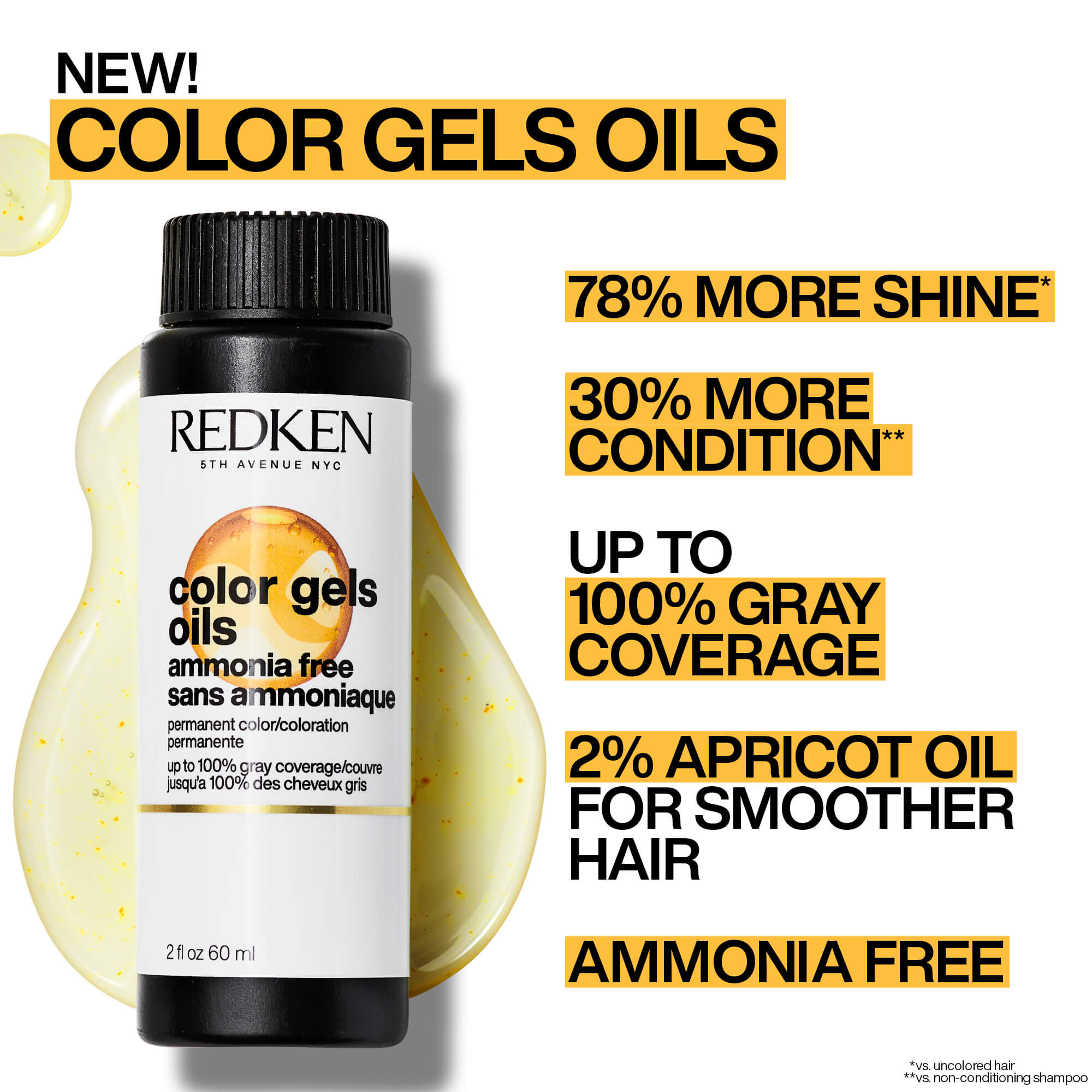 NEW!
COLOR GELS OILS

REDKEN
5TH AVENUE NYC

color gels oils
ammonia free
sans ammoniaque
permanent color/coloration permanente
up to 100% gray coverage/couvre jusqu'a 100% des cheveux gris

2 fl oz 60 ml

78% MORE SHINE*

30% MORE CONDITION**

UP TO 100% GRAY COVERAGE

2% APRICOT OIL FOR SMOOTHER HAIR

AMMONIA FREE

*vs. uncolored hair
**vs. non-conditioning shampoo